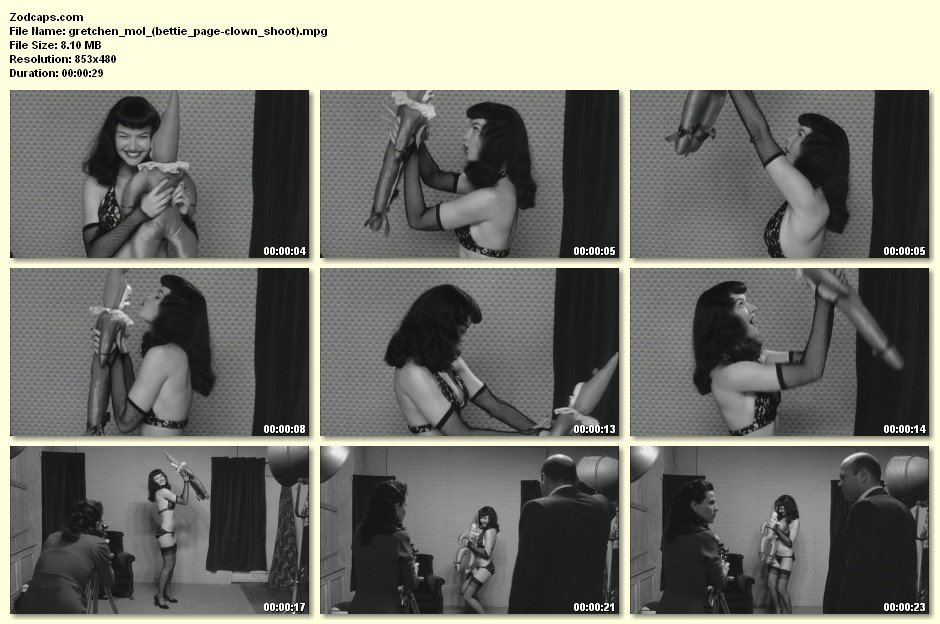 Zodcaps.com
File Name: gretchen_mol_(bettie_page-clown_shoot).mpg
File Size: 8.10 MB
Resolution: 853x480
Duration: 00:00:29

00:00:04

00:00:05

00:00:05

00:00:08

00:00:13

00:00:14

00:00:17

00:00:21

00:00:23